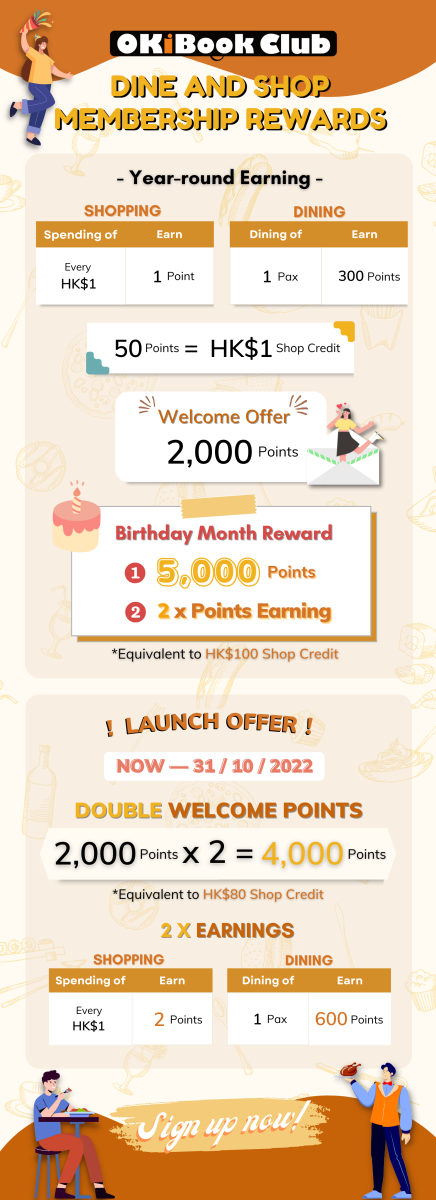 OKiBook Club

DINE AND SHOP MEMBERSHIP REWARDS

- Year-round Earning -

SHOPPING

| Spending of | Earn |
|---|---|
| Every HK$1 | 1 Point |

DINING

| Dining of | Earn |
|---|---|
| 1 Pax | 300 Points |

50 Points = HK$1 Shop Credit

Welcome Offer
2,000 Points

Birthday Month Reward
1 5,000 Points
2 2 x Points Earning

*Equivalent to HK$100 Shop Credit

! LAUNCH OFFER !

NOW — 31 / 10 / 2022

DOUBLE WELCOME POINTS

2,000 Points x 2 = 4,000 Points

*Equivalent to HK$80 Shop Credit

2 X EARNINGS

SHOPPING

| Spending of | Earn |
|---|---|
| Every HK$1 | 2 Points |

DINING

| Dining of | Earn |
|---|---|
| 1 Pax | 600 Points |

Sign up now!